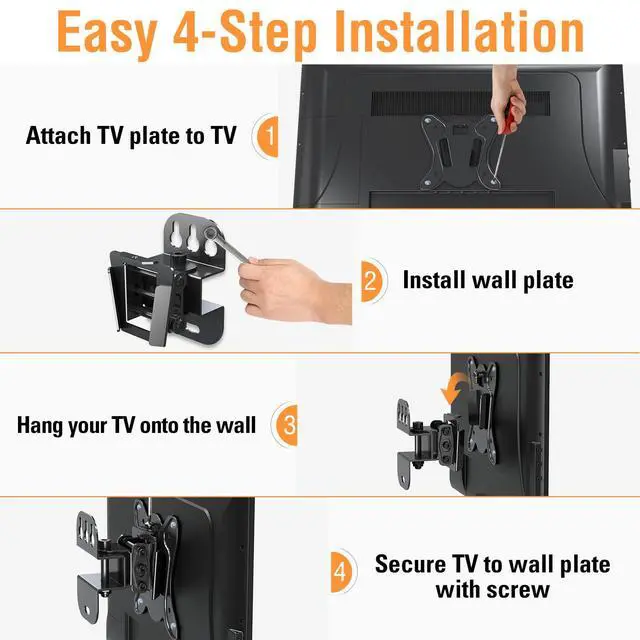 Easy 4-Step Installation

Attach TV plate to TV 1

2 Install wall plate

Hang your TV onto the wall 3

4 Secure TV to wall plate with screw