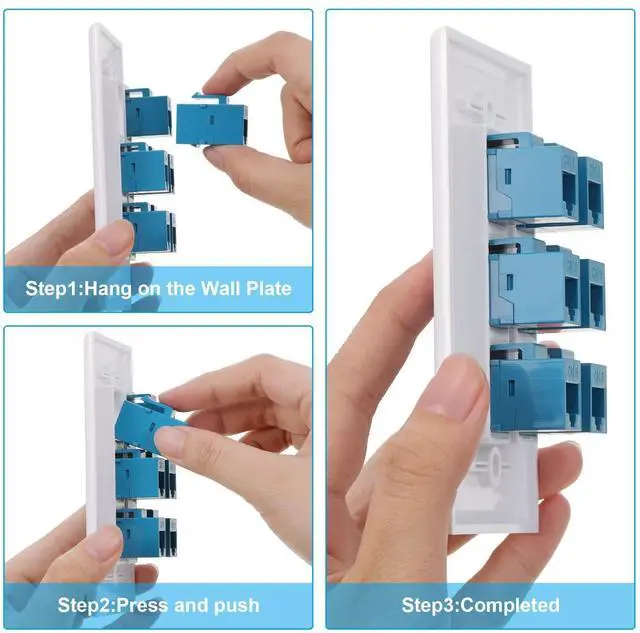 Step1:Hang on the Wall Plate

Step2:Press and push

Step3:Completed