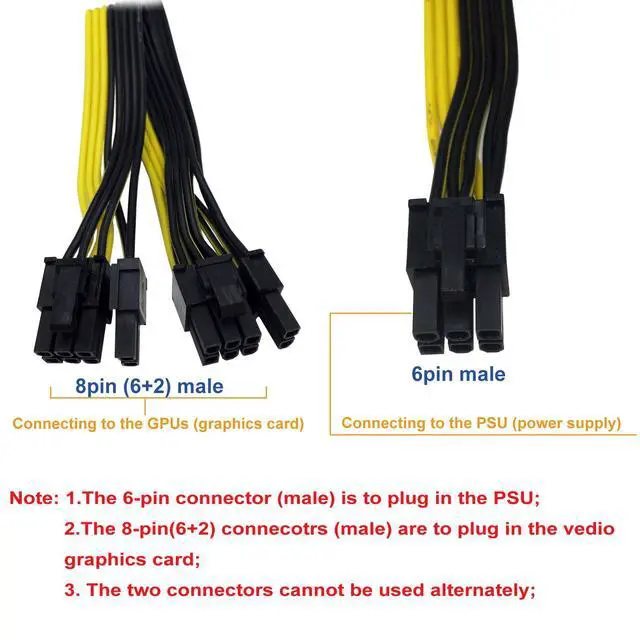 8pin (6+2) male

Connecting to the GPUs (graphics card)

6pin male

Connecting to the PSU (power supply)

Note: 1.The 6-pin connector (male) is to plug in the PSU;
2.The 8-pin(6+2) connecotrs (male) are to plug in the vedio graphics card;
3. The two connectors cannot be used alternately;