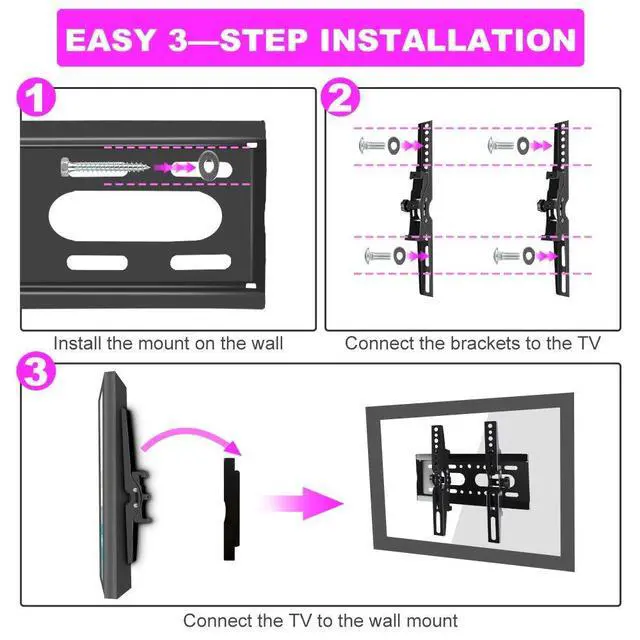 EASY 3—STEP INSTALLATION

1

Install the mount on the wall

2

Connect the brackets to the TV

3

Connect the TV to the wall mount