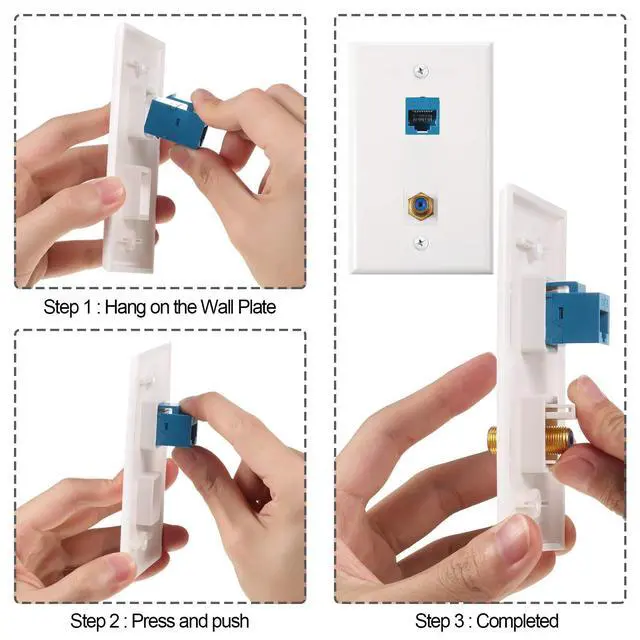 Step 1 : Hang on the Wall Plate

Step 2 : Press and push

Step 3 : Completed