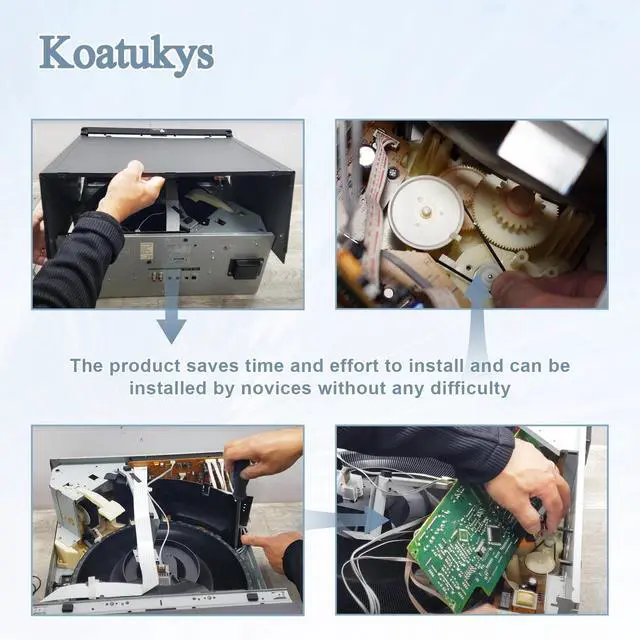 Koatukys

The product saves time and effort to install and can be installed by novices without any difficulty