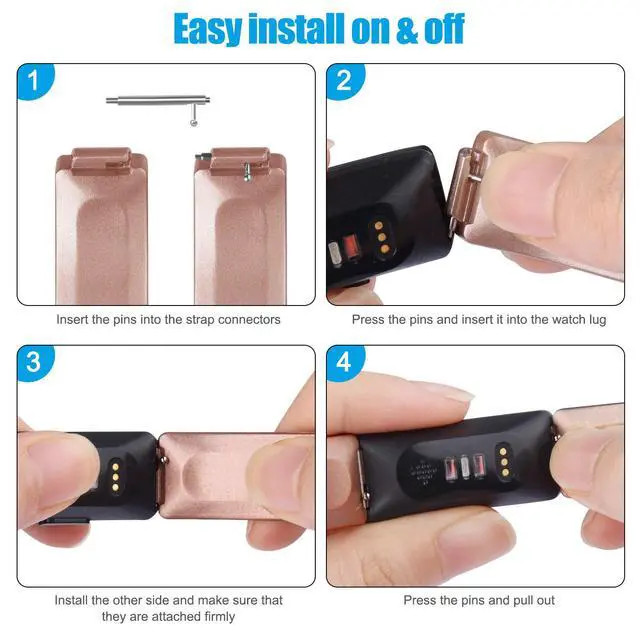 Easy install on & off

1

Insert the pins into the strap connectors

2

Press the pins and insert it into the watch lug

3

Install the other side and make sure that they are attached firmly

4

Press the pins and pull out