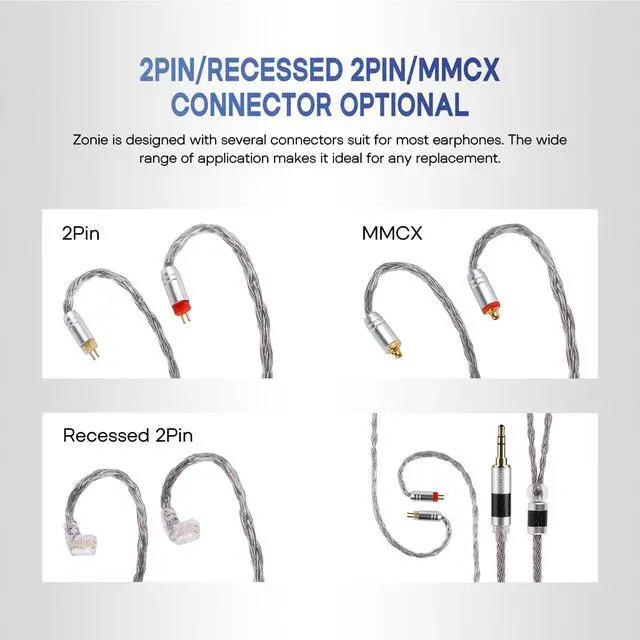 2PIN/RECESSED 2PIN/MMCX CONNECTOR OPTIONAL

Zonie is designed with several connectors suit for most earphones. The wide range of application makes it ideal for any replacement.

2Pin

MMCX

Recessed 2Pin