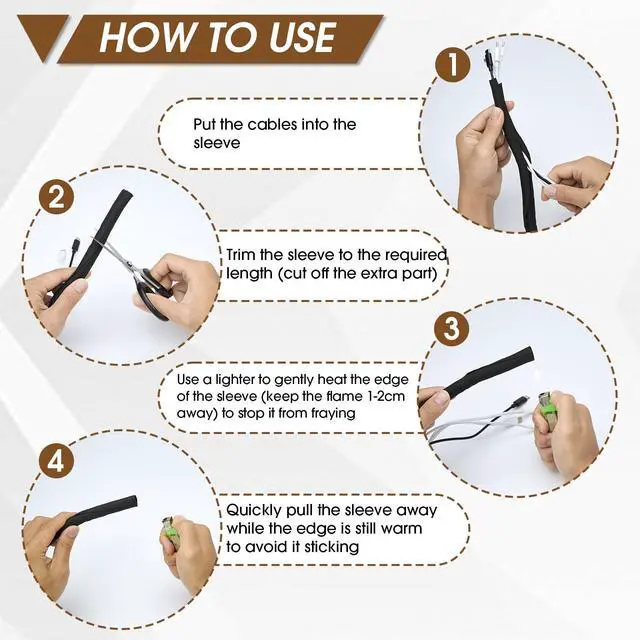 HOW TO USE

1

Put the cables into the sleeve

2

Trim the sleeve to the required length (cut off the extra part)

3

Use a lighter to gently heat the edge of the sleeve (keep the flame 1-2cm away) to stop it from fraying

4

Quickly pull the sleeve away while the edge is still warm to avoid it sticking