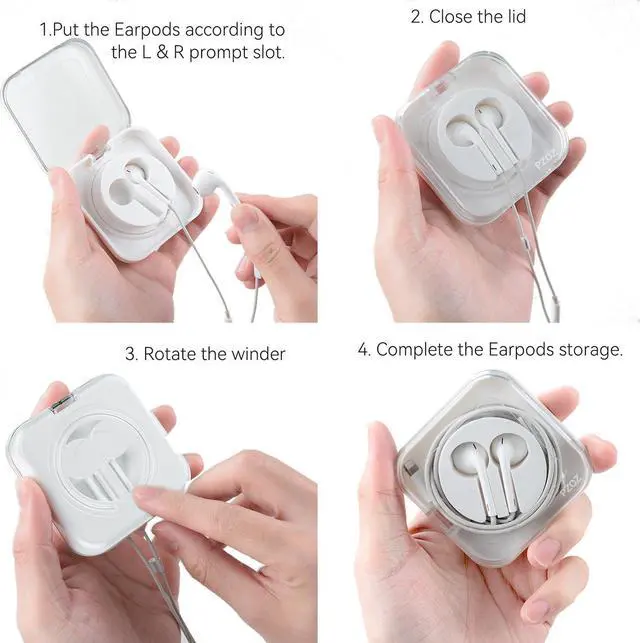 1.Put the Earpods according to the L & R prompt slot.

2. Close the lid

PZOZ

3. Rotate the winder

4. Complete the Earpods storage.

PZOZ