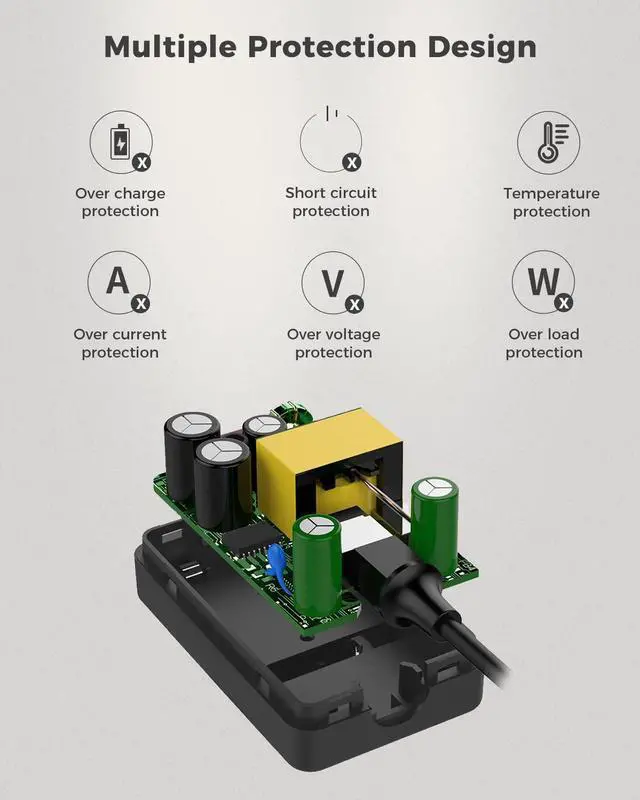 Multiple Protection Design

Over charge protection

Short circuit protection

Temperature protection

A

Over current protection

V

Over voltage protection

W

Over load protection