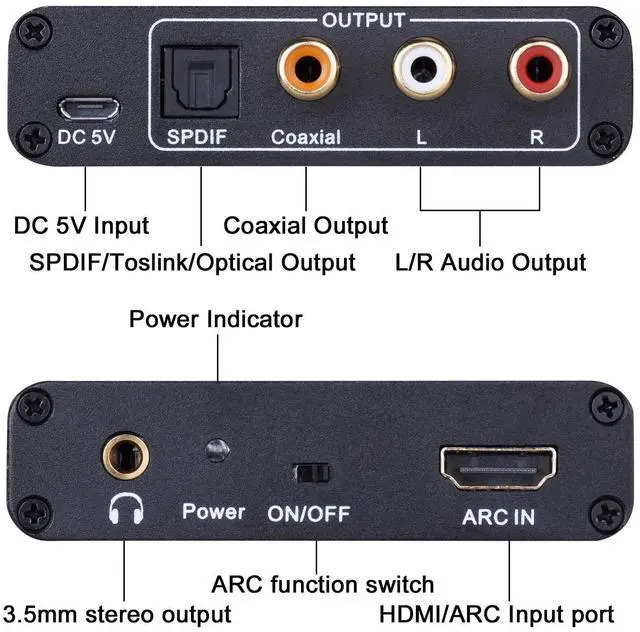 OUTPUT
DC 5V
SPDIF
Coaxial
L
R

DC 5V Input
Coaxial Output
SPDIF/Toslink/Optical Output
L/R Audio Output

Power Indicator

Power
ON/OFF
ARC IN

ARC function switch
3.5mm stereo output
HDMI/ARC Input port