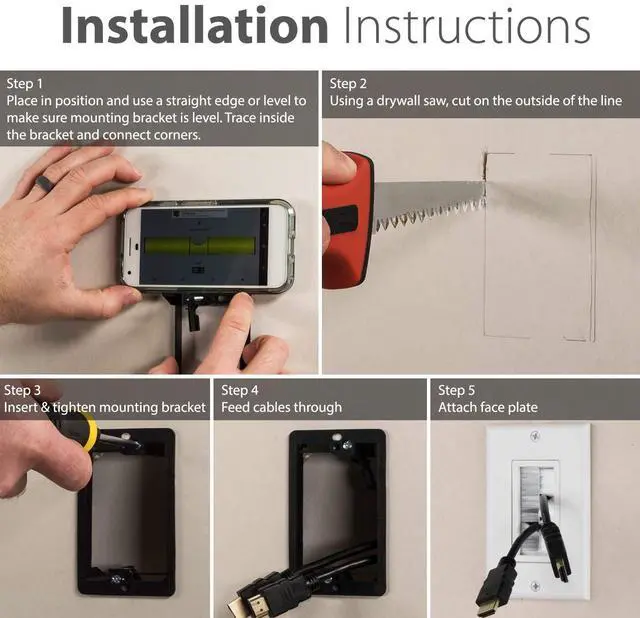 Installation Instructions

Step 1
Place in position and use a straight edge or level to make sure mounting bracket is level. Trace inside the bracket and connect corners.

Step 2
Using a drywall saw, cut on the outside of the line

Step 3
Insert & tighten mounting bracket

Step 4
Feed cables through

Step 5
Attach face plate