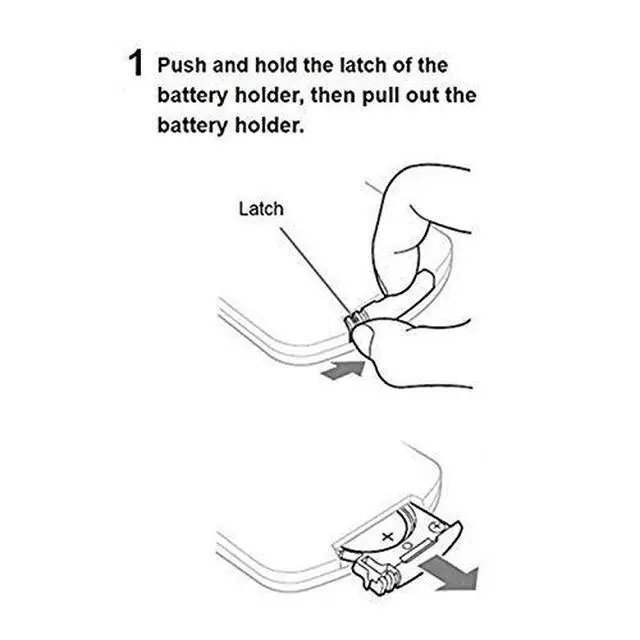 1 Push and hold the latch of the battery holder, then pull out the battery holder.

Latch

+

+