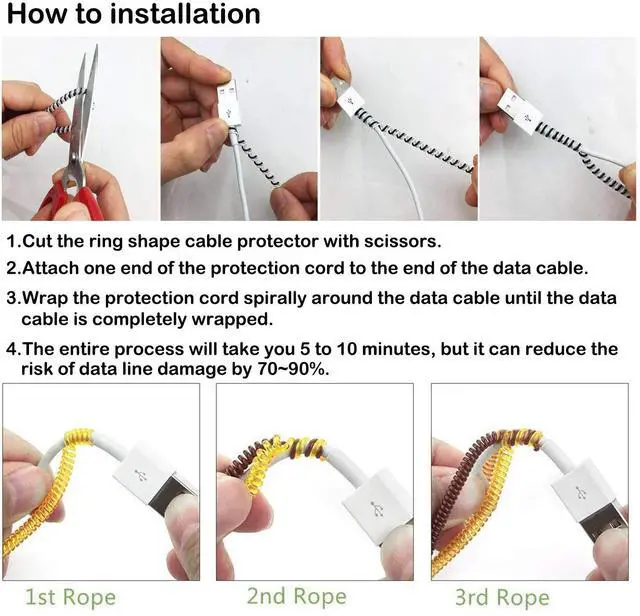 How to installation

1.Cut the ring shape cable protector with scissors.

2.Attach one end of the protection cord to the end of the data cable.

3.Wrap the protection cord spirally around the data cable until the data cable is completely wrapped.

4.The entire process will take you 5 to 10 minutes, but it can reduce the risk of data line damage by 70~90%.

1st Rope

2nd Rope

3rd Rope