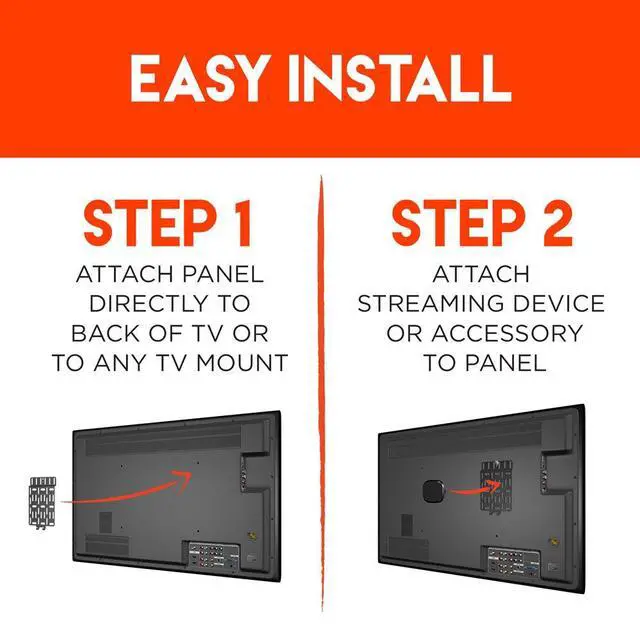 EASY INSTALL

STEP 1
ATTACH PANEL DIRECTLY TO BACK OF TV OR TO ANY TV MOUNT

STEP 2
ATTACH STREAMING DEVICE OR ACCESSORY TO PANEL