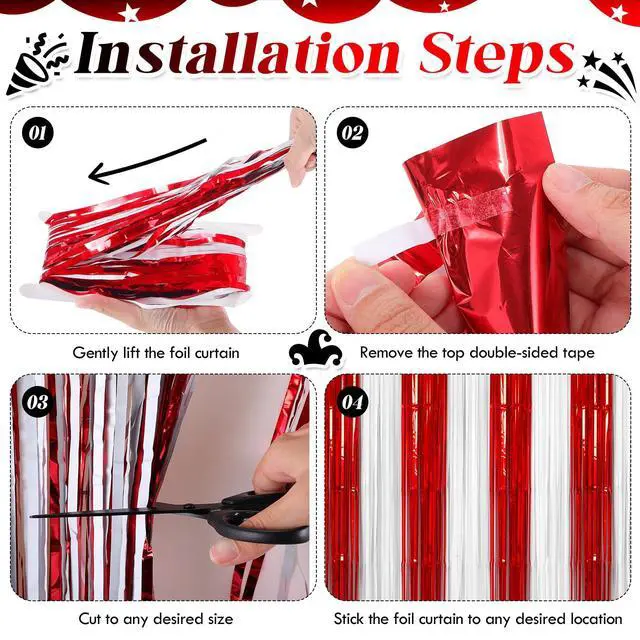 Installation Steps

01

Gently lift the foil curtain

02

Remove the top double-sided tape

03

Cut to any desired size

04

Stick the foil curtain to any desired location