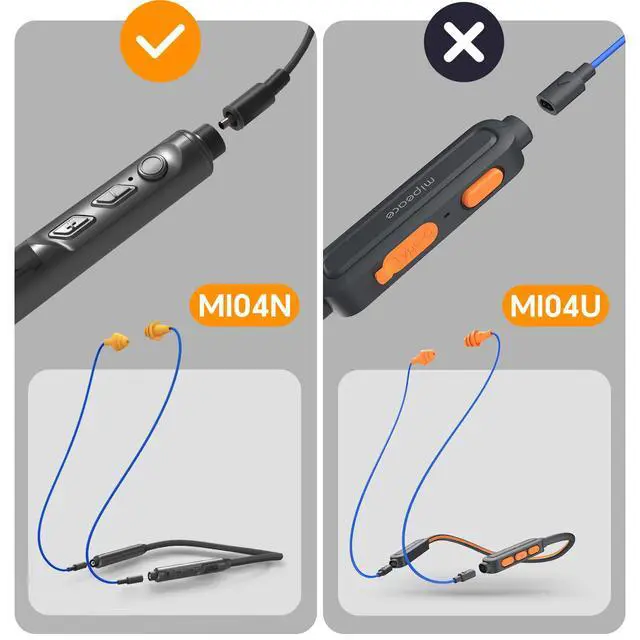 MI04N

mipeace

MI04U