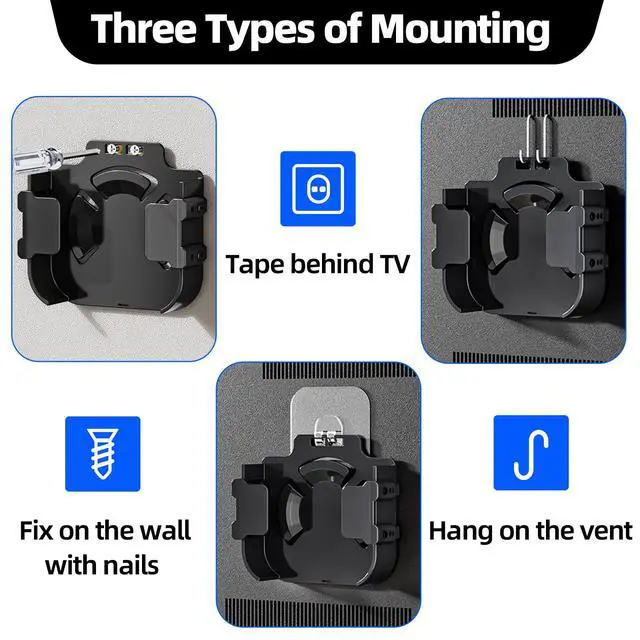 Three Types of Mounting

Tape behind TV

Fix on the wall with nails

Hang on the vent