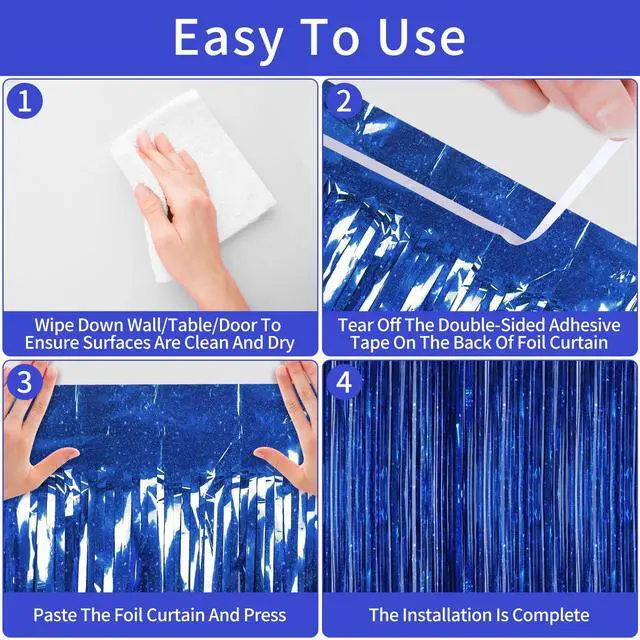 Easy To Use

1

Wipe Down Wall/Table/Door To Ensure Surfaces Are Clean And Dry

2

Tear Off The Double-Sided Adhesive Tape On The Back Of Foil Curtain

3

Paste The Foil Curtain And Press

4

The Installation Is Complete