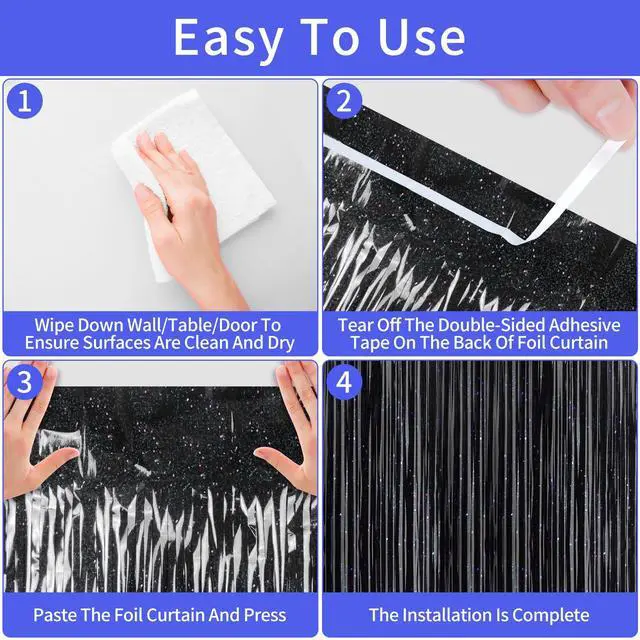 Easy To Use

1

Wipe Down Wall/Table/Door To Ensure Surfaces Are Clean And Dry

2

Tear Off The Double-Sided Adhesive Tape On The Back Of Foil Curtain

3

Paste The Foil Curtain And Press

4

The Installation Is Complete