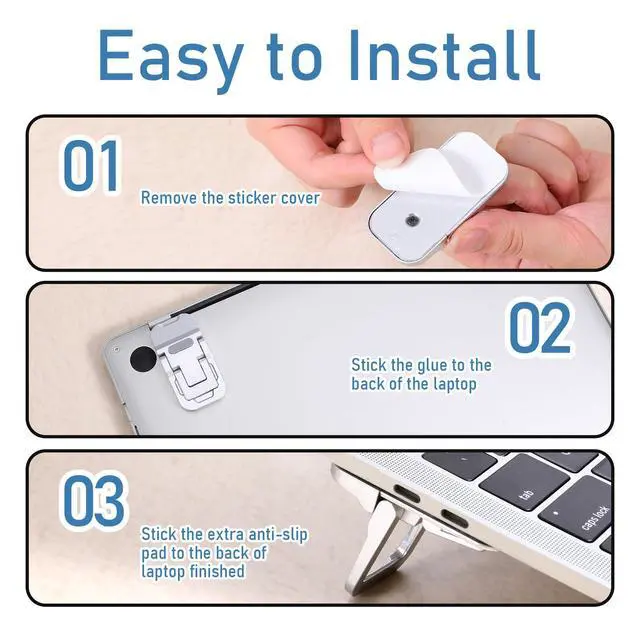 Easy to Install

01

Remove the sticker cover

02

Stick the glue to the back of the laptop

03

Stick the extra anti-slip pad to the back of laptop finished

tab

caps lock