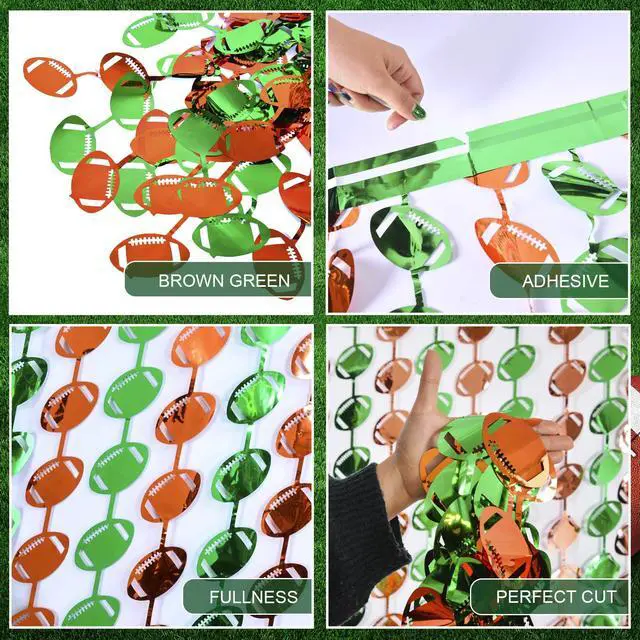 BROWN GREEN

ADHESIVE

FULLNESS

PERFECT CUT