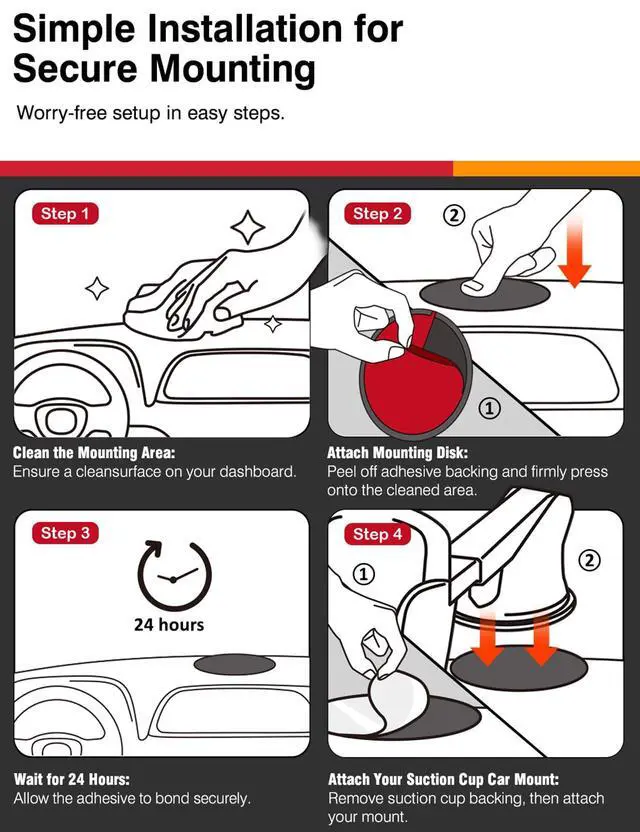 Simple Installation for Secure Mounting

Worry-free setup in easy steps.

Step 1

Clean the Mounting Area:
Ensure a cleansurface on your dashboard.

Step 2

②

①

Attach Mounting Disk:
Peel off adhesive backing and firmly press onto the cleaned area.

Step 3

24 hours

Wait for 24 Hours:
Allow the adhesive to bond securely.

Step 4

①

②

Attach Your Suction Cup Car Mount:
Remove suction cup backing, then attach your mount.