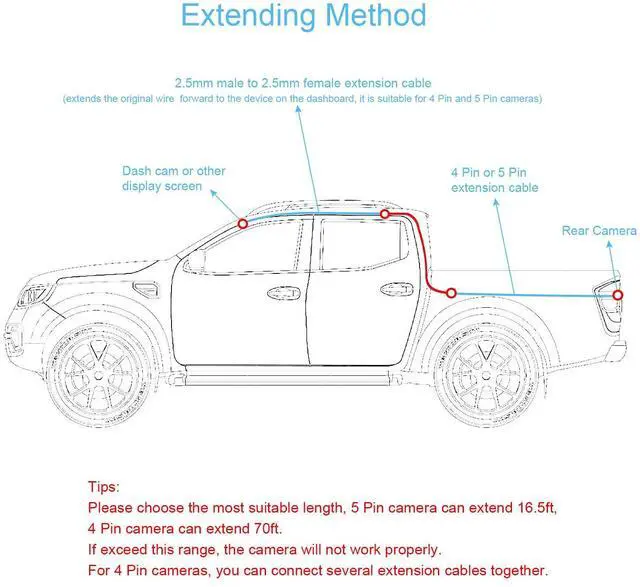 Extending Method

2.5mm male to 2.5mm female extension cable
(extends the original wire forward to the device on the dashboard, it is suitable for 4 Pin and 5 Pin cameras)

Dash cam or other display screen

4 Pin or 5 Pin extension cable

Rear Camera

Tips:
Please choose the most suitable length, 5 Pin camera can extend 16.5ft,
4 Pin camera can extend 70ft.
If exceed this range, the camera will not work properly.
For 4 Pin cameras, you can connect several extension cables together.