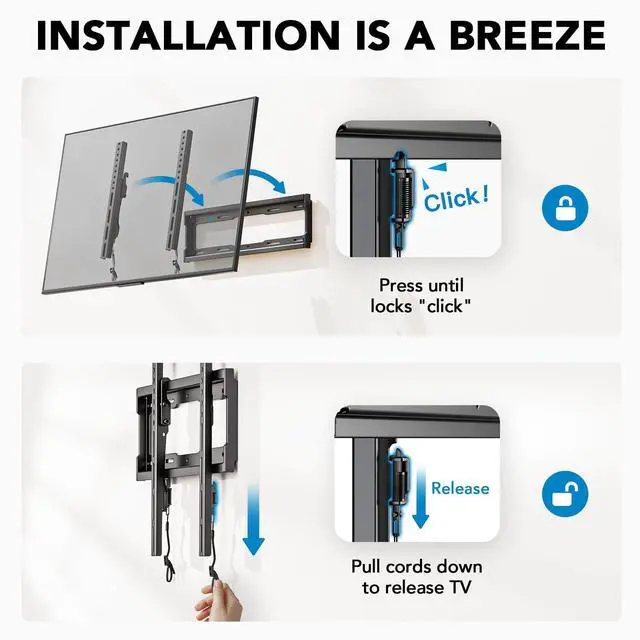 INSTALLATION IS A BREEZE

Click!

Press until locks "click"

Release

Pull cords down to release TV