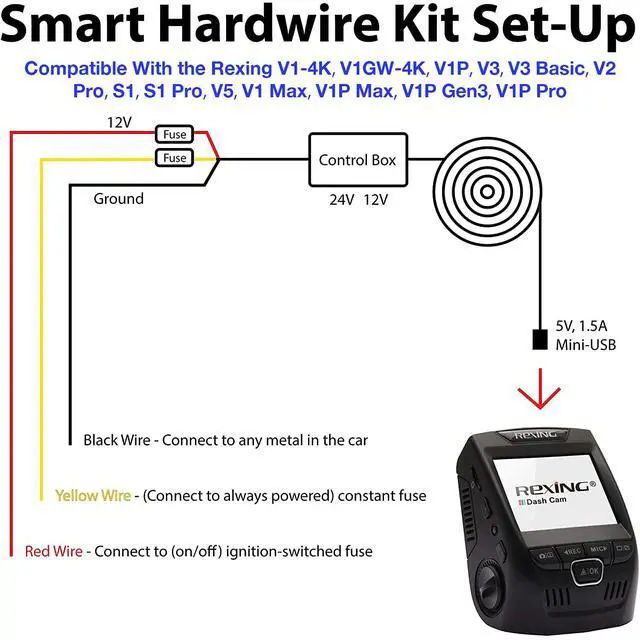 Smart Hardwire Kit Set-Up

Compatible With the Rexing V1-4K, V1GW-4K, V1P, V3, V3 Basic, V2 Pro, S1, S1 Pro, V5, V1 Max, V1P Max, V1P Gen3, V1P Pro

12V
Fuse
Fuse
Ground
Control Box
24V 12V
5V, 1.5A
Mini-USB

Black Wire - Connect to any metal in the car

Yellow Wire - (Connect to always powered) constant fuse

Red Wire - Connect to (on/off) ignition-switched fuse

REXING
REXING®
Dash Cam
REC
MIC
OK