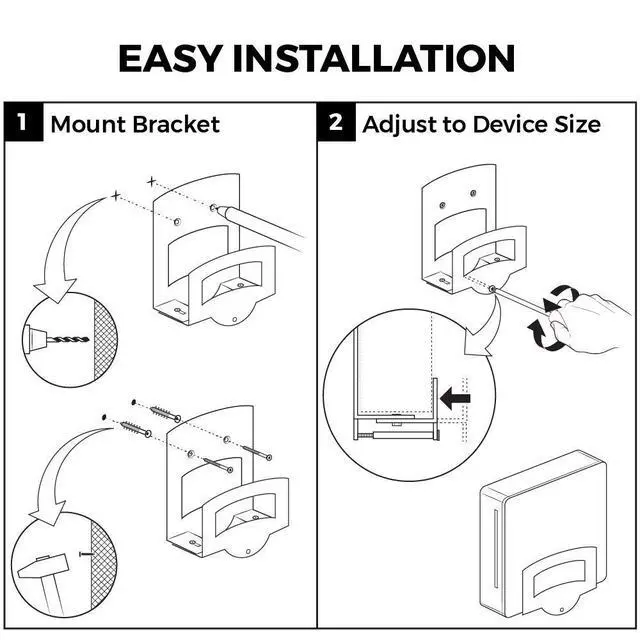 EASY INSTALLATION

1 Mount Bracket

2 Adjust to Device Size