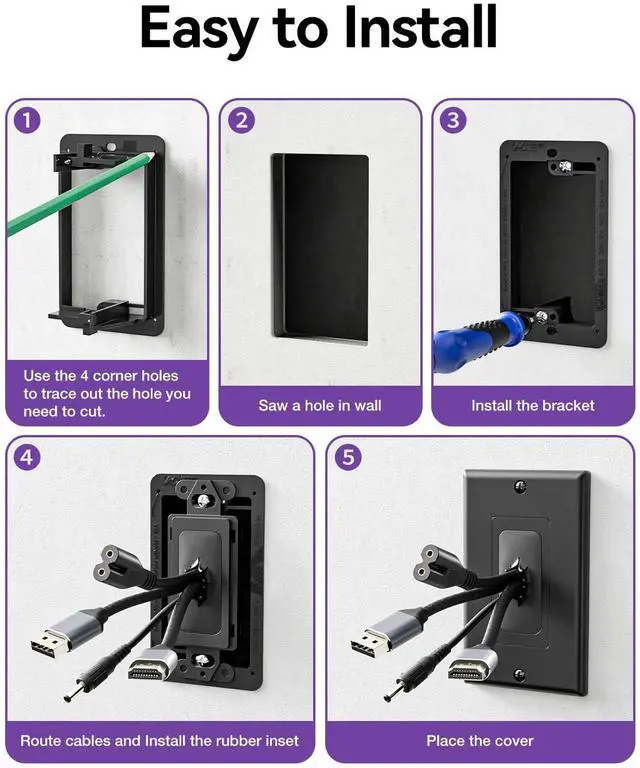 Easy to Install

1
Use the 4 corner holes to trace out the hole you need to cut.

2
Saw a hole in wall

3
Install the bracket

4
Route cables and Install the rubber inset

5
Place the cover