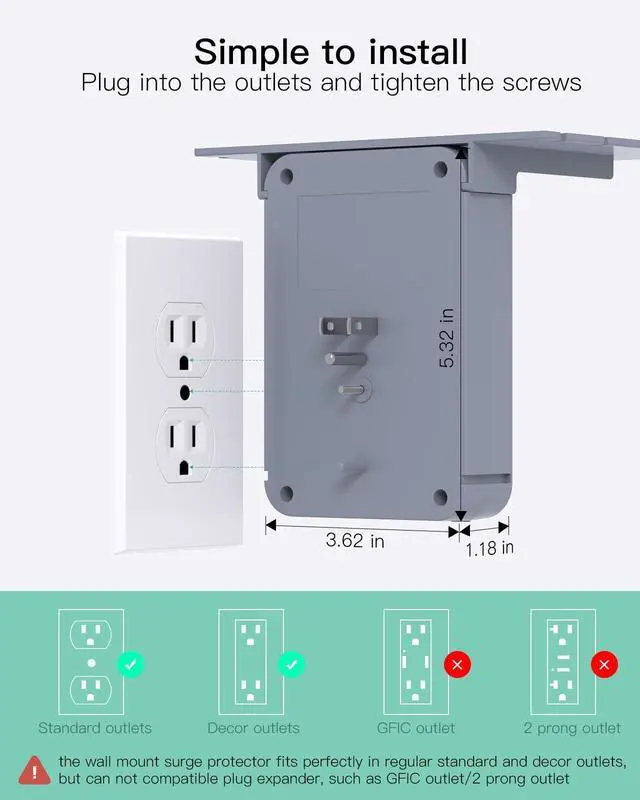 Simple to install
Plug into the outlets and tighten the screws

5.32 in

3.62 in

1.18 in

Standard outlets

Decor outlets

GFIC outlet

2 prong outlet

the wall mount surge protector fits perfectly in regular standard and decor outlets, but can not compatible plug expander, such as GFIC outlet/2 prong outlet