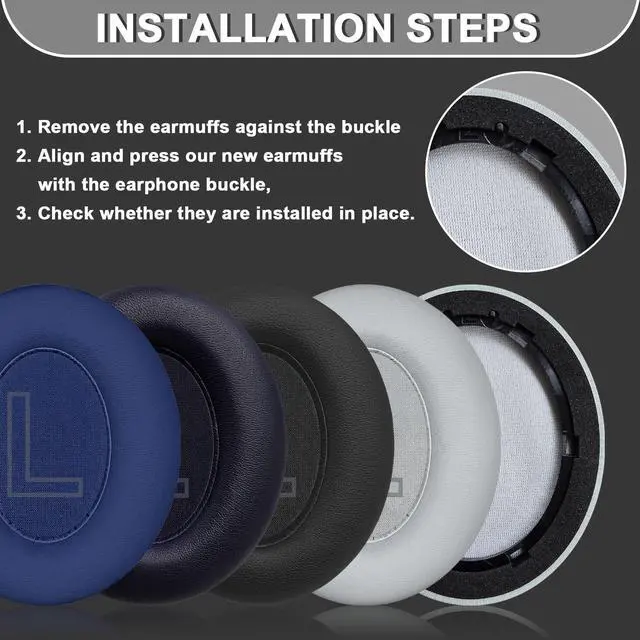 INSTALLATION STEPS

1. Remove the earmuffs against the buckle
2. Align and press our new earmuffs with the earphone buckle,
3. Check whether they are installed in place.

L