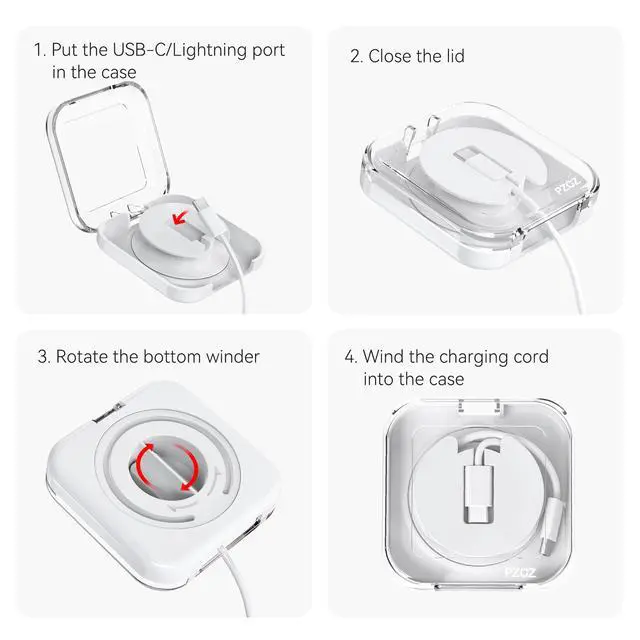 1. Put the USB-C/Lightning port in the case

2. Close the lid

PZOZ

3. Rotate the bottom winder

4. Wind the charging cord into the case

PZOZ