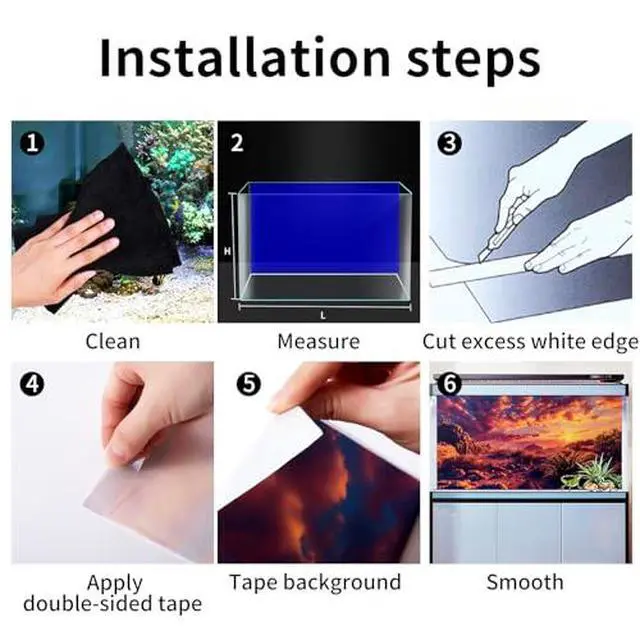 Installation steps

1

Clean

2

H

L

Measure

3

Cut excess white edge

4

Apply double-sided tape

5

Tape background

6

Smooth