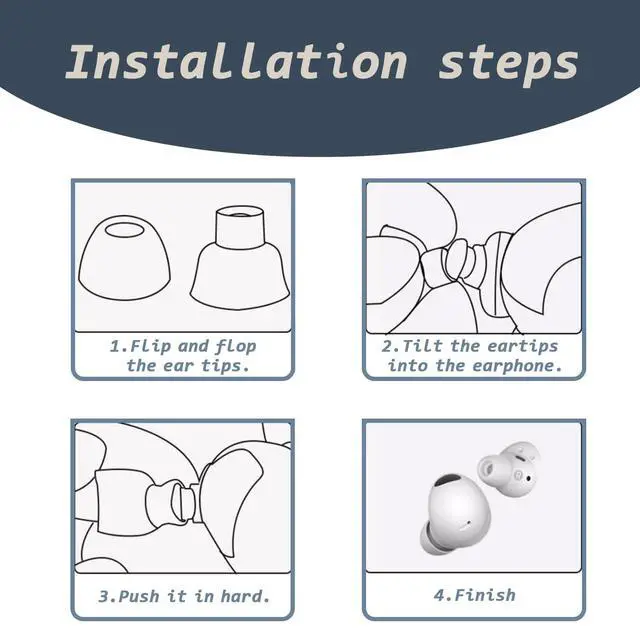 Installation steps

1.Flip and flop the ear tips.

2.Tilt the eartips into the earphone.

3.Push it in hard.

4.Finish