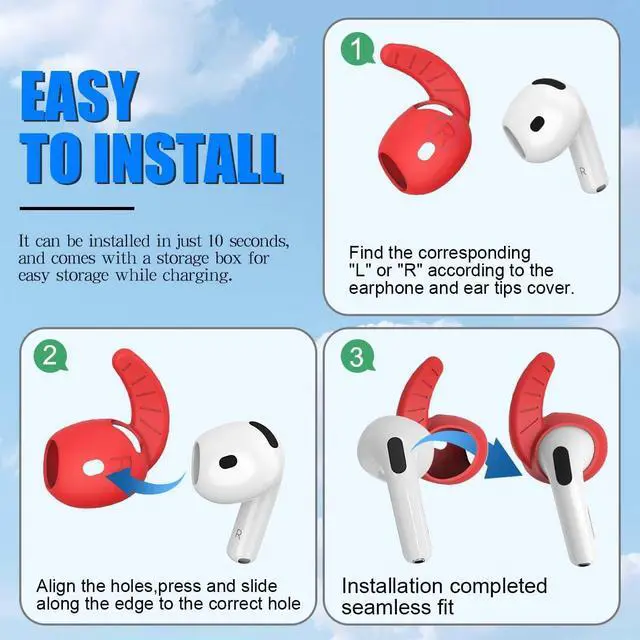 EASY TO INSTALL

It can be installed in just 10 seconds, and comes with a storage box for easy storage while charging.

1

R

R

Find the corresponding "L" or "R" according to the earphone and ear tips cover.

2

R

Align the holes,press and slide along the edge to the correct hole

3

Installation completed seamless fit