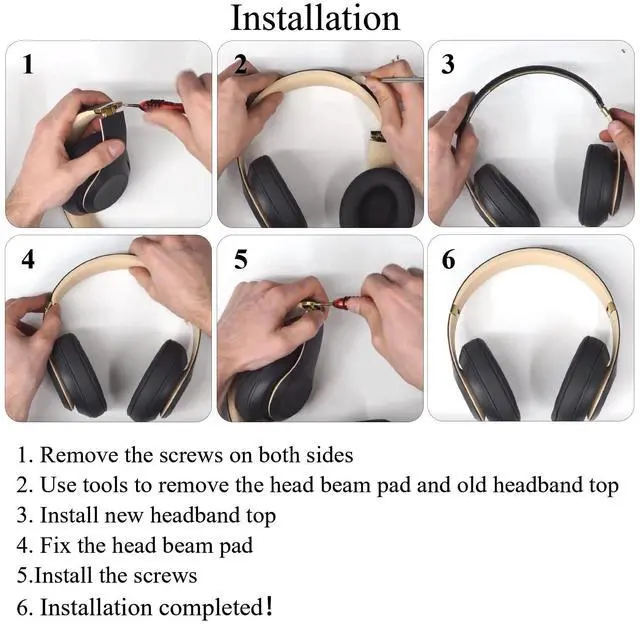 Installation

1

2

3

4

5

6

1. Remove the screws on both sides
2. Use tools to remove the head beam pad and old headband top
3. Install new headband top
4. Fix the head beam pad
5.Install the screws
6. Installation completed!