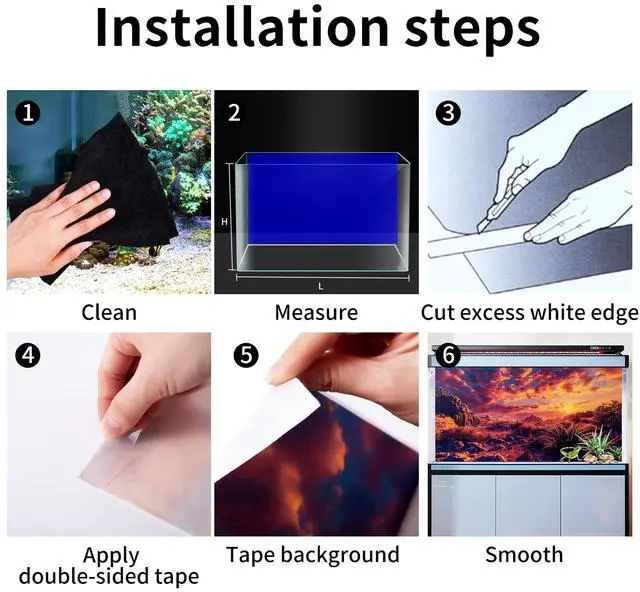 Installation steps

1

Clean

2

H

L

Measure

3

Cut excess white edge

4

Apply double-sided tape

5

Tape background

6

Smooth