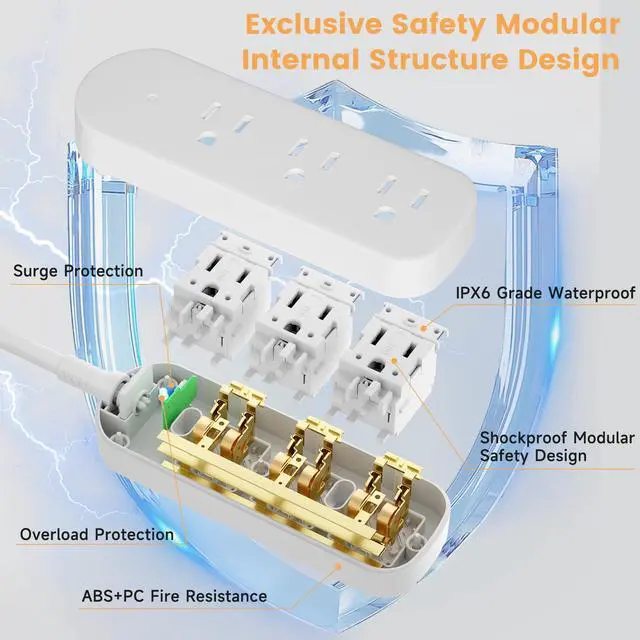 Exclusive Safety Modular Internal Structure Design

Surge Protection

IPX6 Grade Waterproof

Shockproof Modular Safety Design

Overload Protection

ABS+PC Fire Resistance