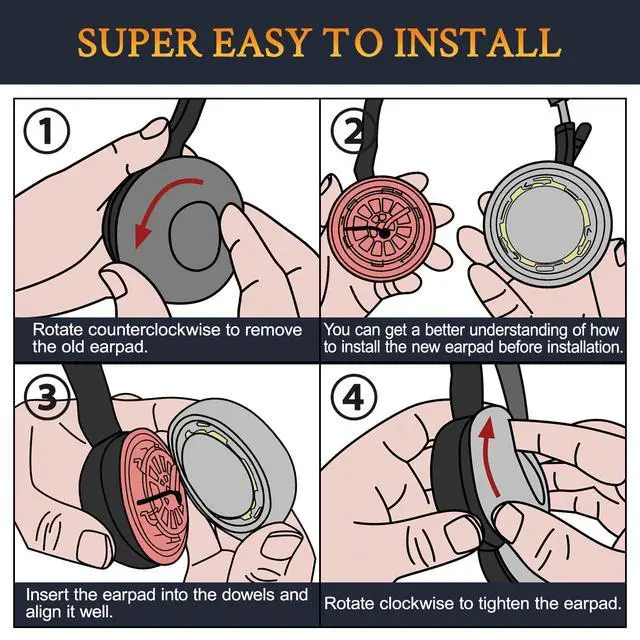 SUPER EASY TO INSTALL

1

Rotate counterclockwise to remove the old earpad.

2

You can get a better understanding of how to install the new earpad before installation.

3

Insert the earpad into the dowels and align it well.

4

Rotate clockwise to tighten the earpad.