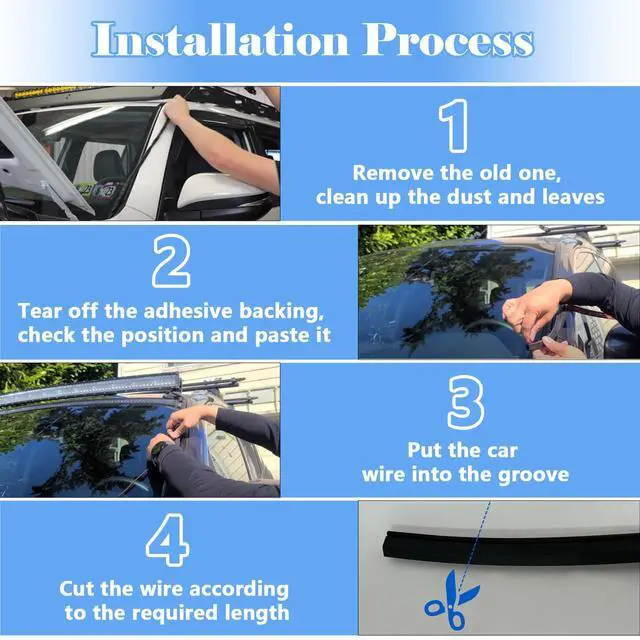 Installation Process

1

Remove the old one, clean up the dust and leaves

2

Tear off the adhesive backing, check the position and paste it

3

Put the car wire into the groove

4

Cut the wire according to the required length