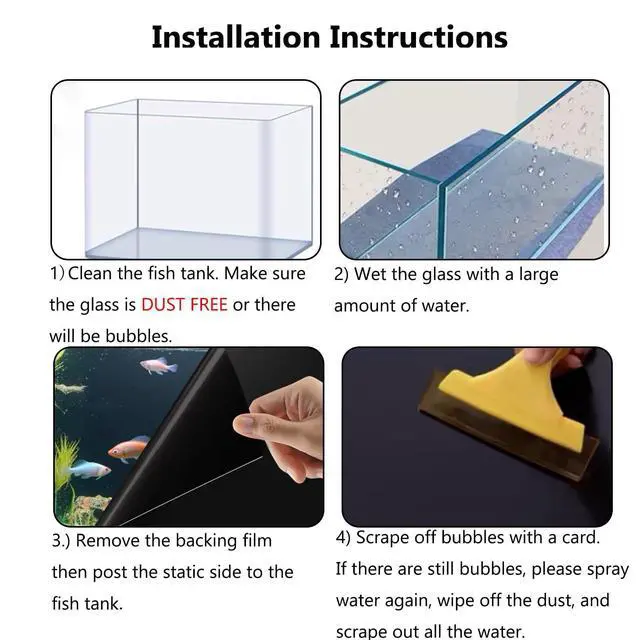 Installation Instructions

1) Clean the fish tank. Make sure the glass is DUST FREE or there will be bubbles.

2) Wet the glass with a large amount of water.

3.) Remove the backing film then post the static side to the fish tank.

4) Scrape off bubbles with a card. If there are still bubbles, please spray water again, wipe off the dust, and scrape out all the water.