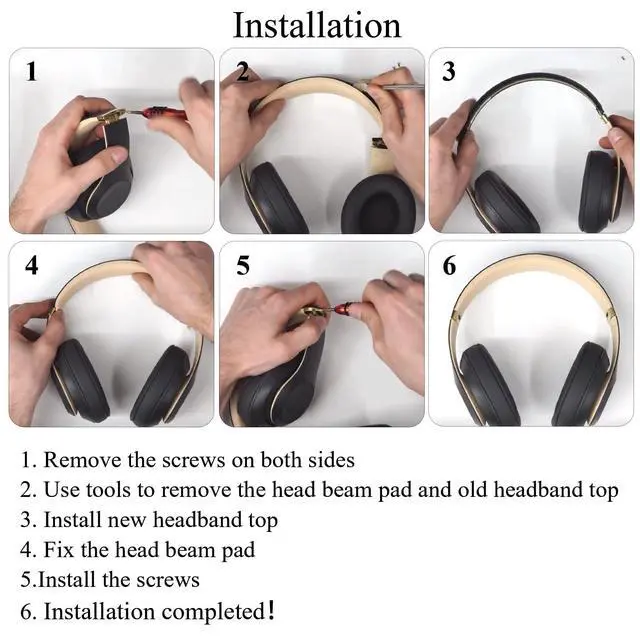 Installation

1

2

3

4

5

6

1. Remove the screws on both sides
2. Use tools to remove the head beam pad and old headband top
3. Install new headband top
4. Fix the head beam pad
5.Install the screws
6. Installation completed!