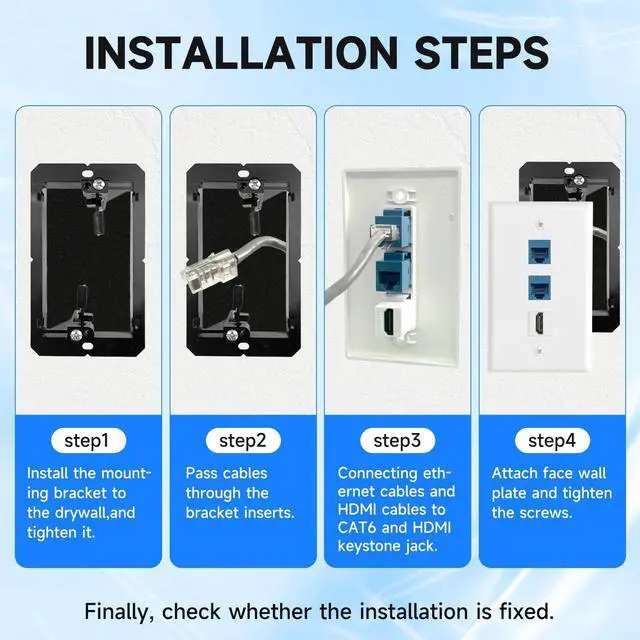 INSTALLATION STEPS

step1

Install the mounting bracket to the drywall,and tighten it.

step2

Pass cables through the bracket inserts.

step3

Connecting ethernet cables and HDMI cables to CAT6 and HDMI keystone jack.

step4

Attach face wall plate and tighten the screws.

Finally, check whether the installation is fixed.