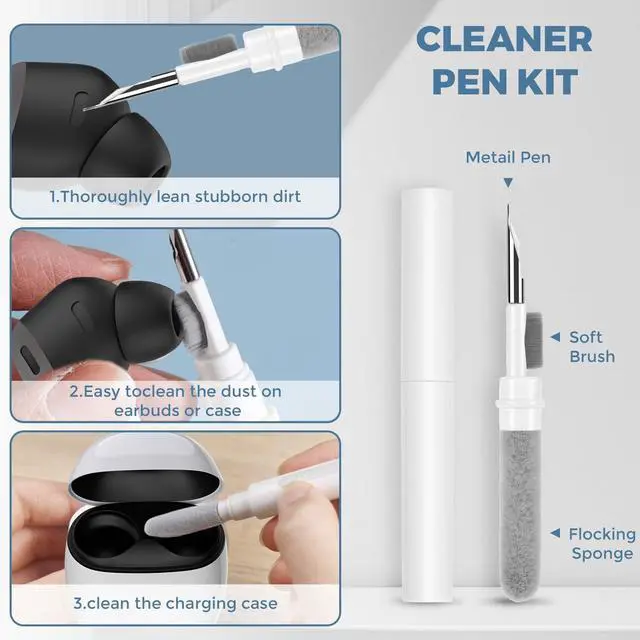 1.Thoroughly lean stubborn dirt

2.Easy toclean the dust on earbuds or case

3.clean the charging case

CLEANER PEN KIT

Metail Pen

Soft Brush

Flocking Sponge