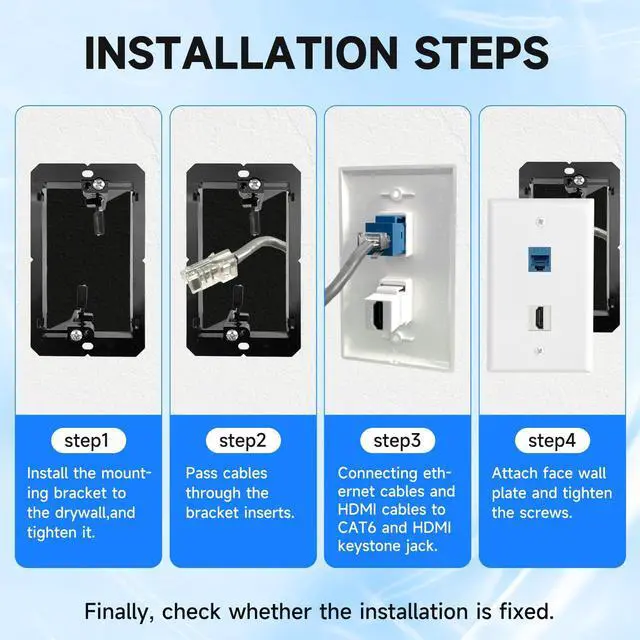 INSTALLATION STEPS

step1

Install the mounting bracket to the drywall,and tighten it.

step2

Pass cables through the bracket inserts.

step3

Connecting ethernet cables and HDMI cables to CAT6 and HDMI keystone jack.

step4

Attach face wall plate and tighten the screws.

Finally, check whether the installation is fixed.