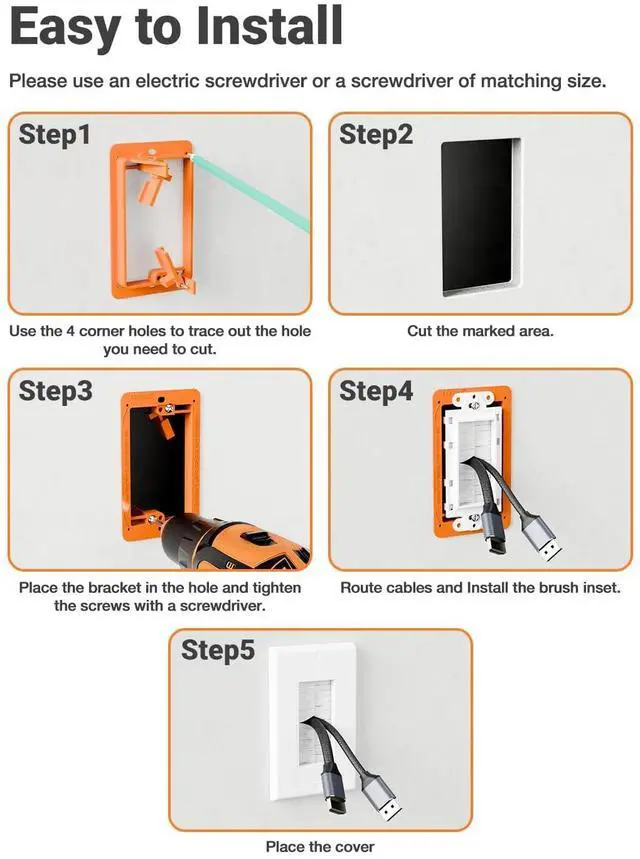 Easy to Install

Please use an electric screwdriver or a screwdriver of matching size.

Step1

Use the 4 corner holes to trace out the hole you need to cut.

Step2

Cut the marked area.

Step3

Place the bracket in the hole and tighten the screws with a screwdriver.

Step4

Route cables and Install the brush inset.

Step5

Place the cover