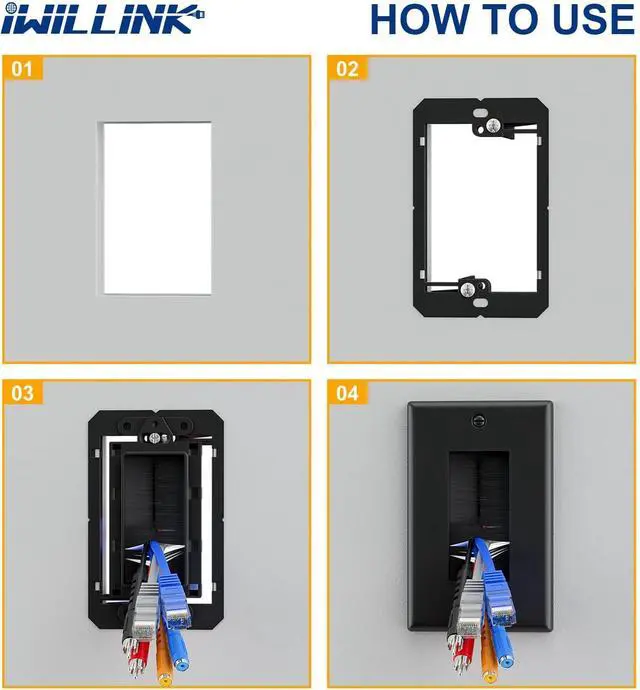 iWILLINK

HOW TO USE

01

02

03

04