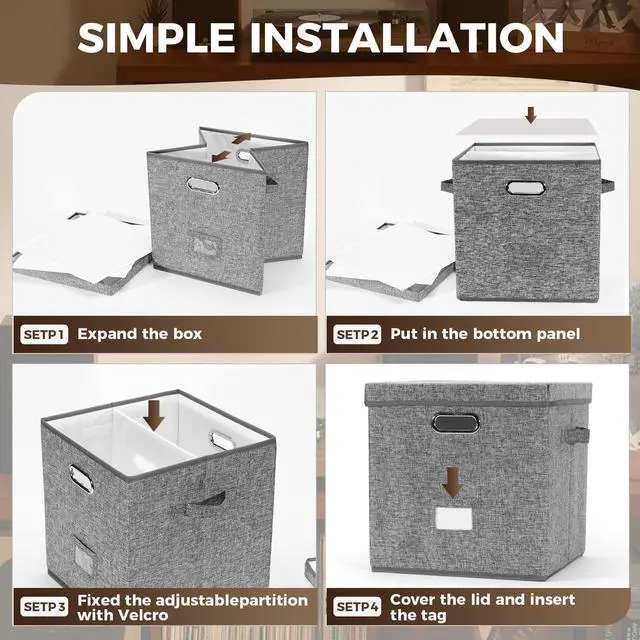 SIMPLE INSTALLATION

SETP 1 Expand the box

SETP 2 Put in the bottom panel

SETP 3 Fixed the adjustablepartition with Velcro

SETP 4 Cover the lid and insert the tag