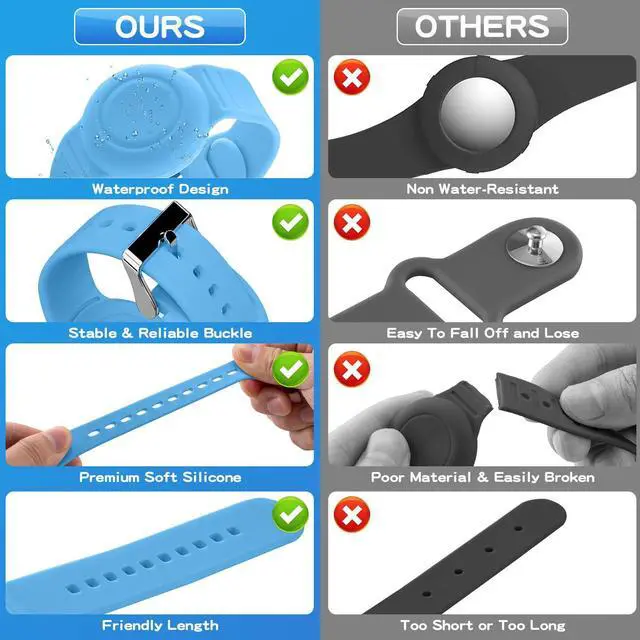 OURS

Waterproof Design

Stable & Reliable Buckle

Premium Soft Silicone

Friendly Length

OTHERS

Non Water-Resistant

Easy To Fall Off and Lose

Poor Material & Easily Broken

Too Short or Too Long