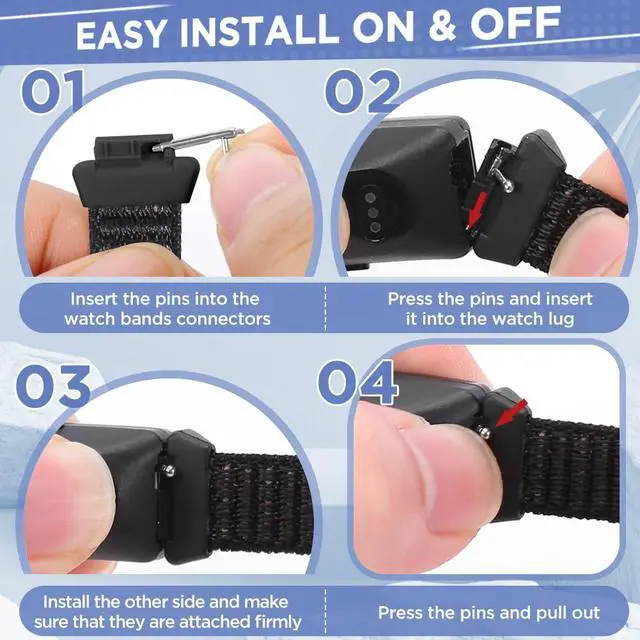 EASY INSTALL ON & OFF

01

02

Insert the pins into the watch bands connectors

Press the pins and insert it into the watch lug

03

04

Install the other side and make sure that they are attached firmly

Press the pins and pull out